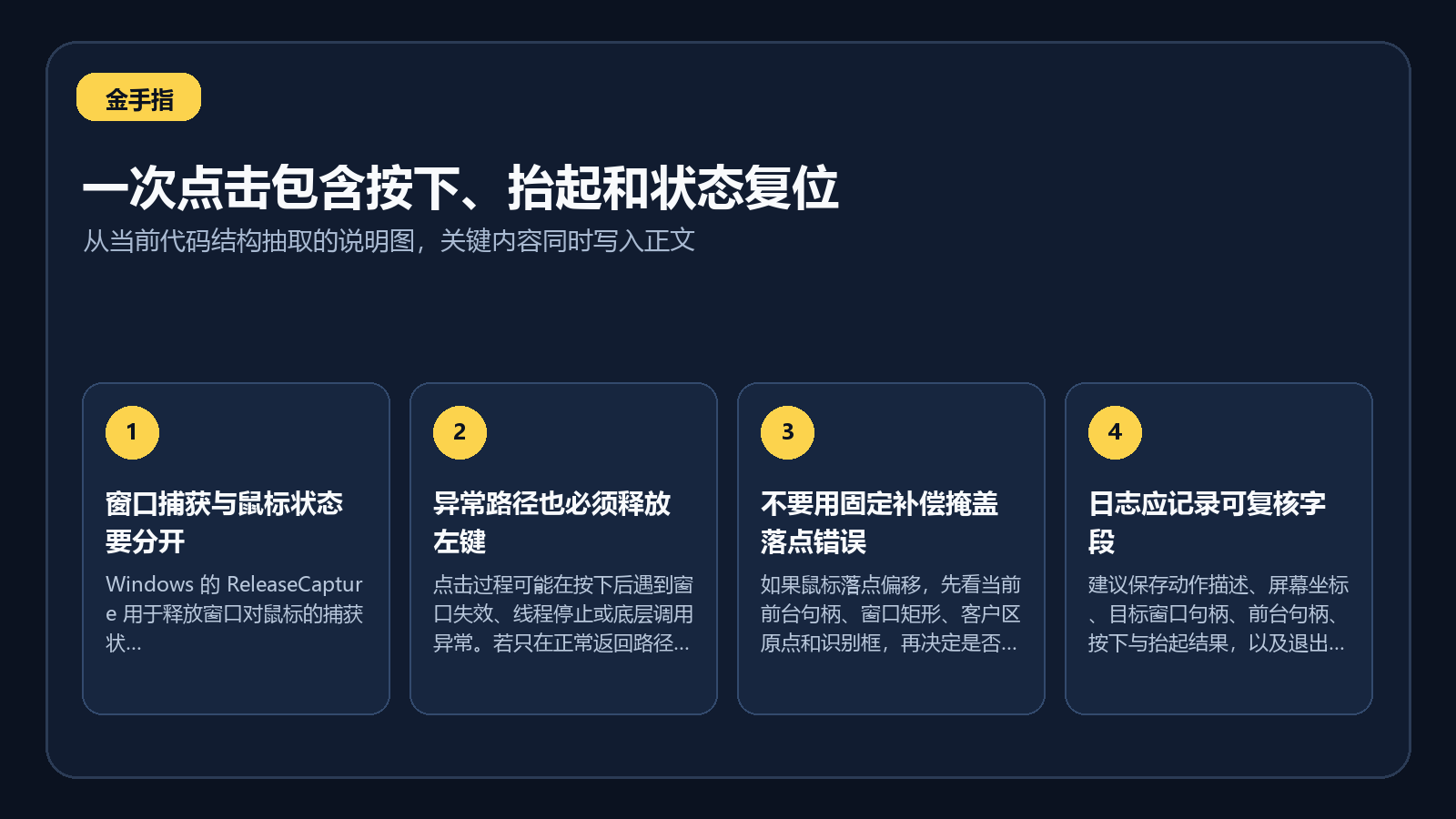 金手指

一次点击包含按下、抬起和状态复位

从当前代码结构抽取的说明图，关键内容同时写入正文

1

窗口捕获与鼠标状态要分开

Windows 的 ReleaseCapture 用于释放窗口对鼠标的捕获状...

2

异常路径也必须释放左键

点击过程可能在按下后遇到窗口失效、线程停止或底层调用异常。若只在正常返回路径...

3

不要用固定补偿掩盖落点错误

如果鼠标落点偏移，先看当前前台句柄、窗口矩形、客户区原点和识别框，再决定是否...

4

日志应记录可复核字段

建议保存动作描述、屏幕坐标、目标窗口句柄、前台句柄、按下与抬起结果，以及退出...